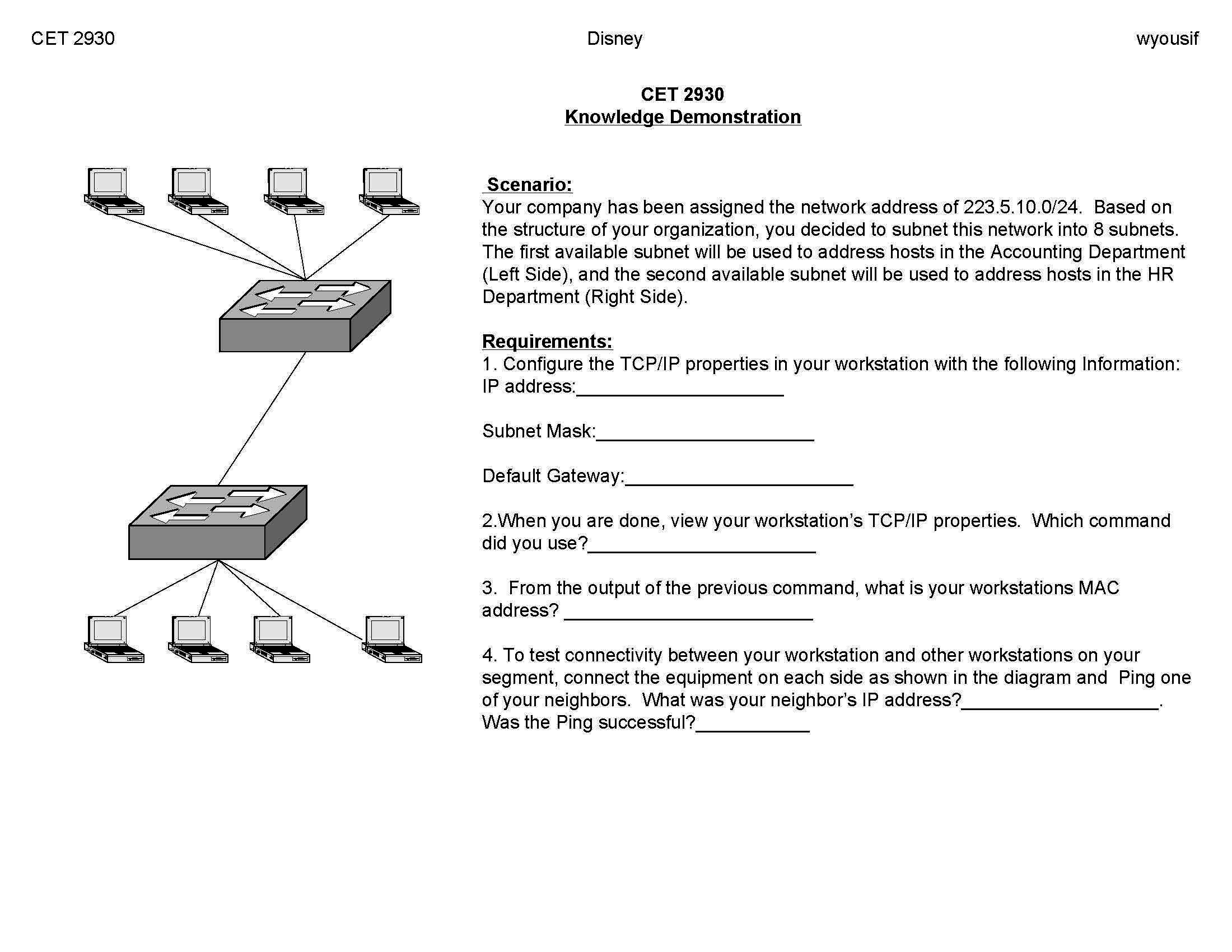 CET 2930

Disney

wyousif

CET 2930
Knowledge Demonstration

Scenario:
Your company has been assigned the network address of 223.5.10.0/24. Based on the structure of your organization, you decided to subnet this network into 8 subnets. The first available subnet will be used to address hosts in the Accounting Department (Left Side), and the second available subnet will be used to address hosts in the HR Department (Right Side).

Requirements:
1. Configure the TCP/IP properties in your workstation with the following Information:
IP address:____________________

Subnet Mask:_____________________

Default Gateway:______________________

2.When you are done, view your workstation's TCP/IP properties. Which command did you use?______________________

3. From the output of the previous command, what is your workstations MAC address? ________________________

4. To test connectivity between your workstation and other workstations on your segment, connect the equipment on each side as shown in the diagram and Ping one of your neighbors. What was your neighbor's IP address?___________________.
Was the Ping successful?___________