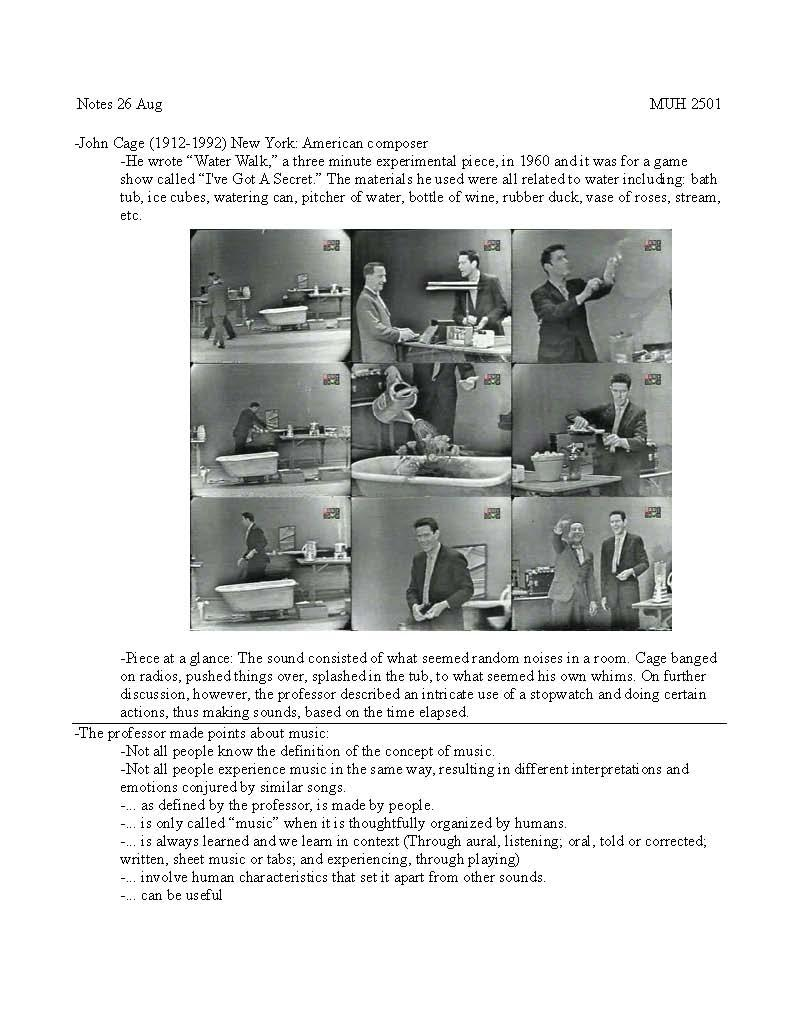 Notes 26 Aug MUH 2501

-John Cage (1912-1992) New York: American composer

-He wrote "Water Walk," a three minute experimental piece, in 1960 and it was for a game show called "I've Got A Secret." The materials he used were all related to water including: bath tub, ice cubes, watering can, pitcher of water, bottle of wine, rubber duck, vase of roses, stream, etc.

-Piece at a glance: The sound consisted of what seemed random noises in a room. Cage banged on radios, pushed things over, splashed in the tub, to what seemed his own whims. On further discussion, however, the professor described an intricate use of a stopwatch and doing certain actions, thus making sounds, based on the time elapsed.

-The professor made points about music:

-Not all people know the definition of the concept of music.

-Not all people experience music in the same way, resulting in different interpretations and emotions conjured by similar songs.

-... as defined by the professor, is made by people.

-... is only called "music" when it is thoughtfully organized by humans.

-... is always learned and we learn in context (Through aural, listening; oral, told or corrected; written, sheet music or tabs; and experiencing, through playing)

-... involve human characteristics that set it apart from other sounds.

-... can be useful