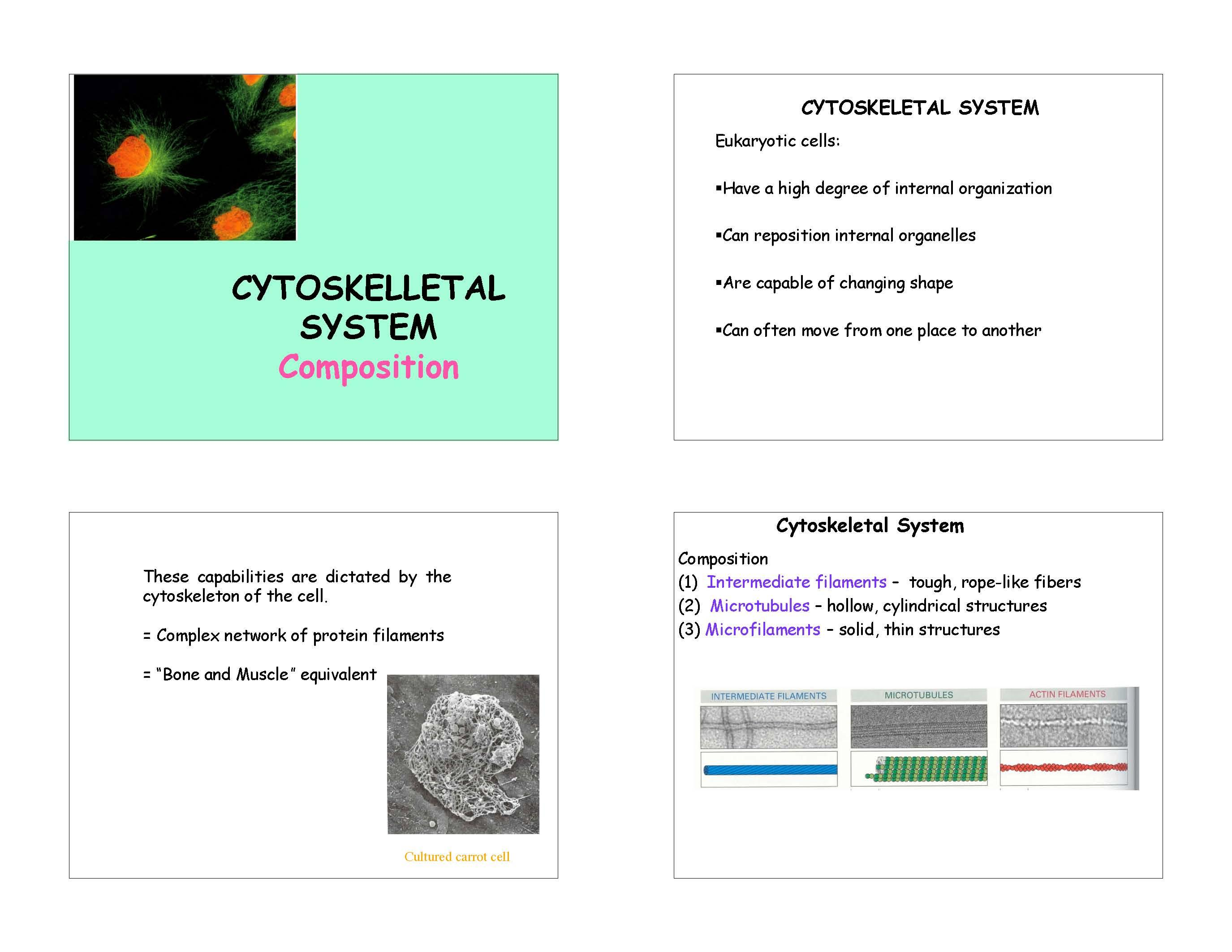 CYTOSKELLETAL SYSTEM
Composition

CYTOSKELETAL SYSTEM

Eukaryotic cells:

▪Have a high degree of internal organization

▪Can reposition internal organelles

▪Are capable of changing shape

▪Can often move from one place to another

These capabilities are dictated by the cytoskeleton of the cell.

= Complex network of protein filaments

= "Bone and Muscle" equivalent

Cultured carrot cell

Cytoskeletal System

Composition
(1) Intermediate filaments – tough, rope-like fibers
(2) Microtubules – hollow, cylindrical structures
(3) Microfilaments – solid, thin structures

INTERMEDIATE FILAMENTS
MICROTUBULES
ACTIN FILAMENTS