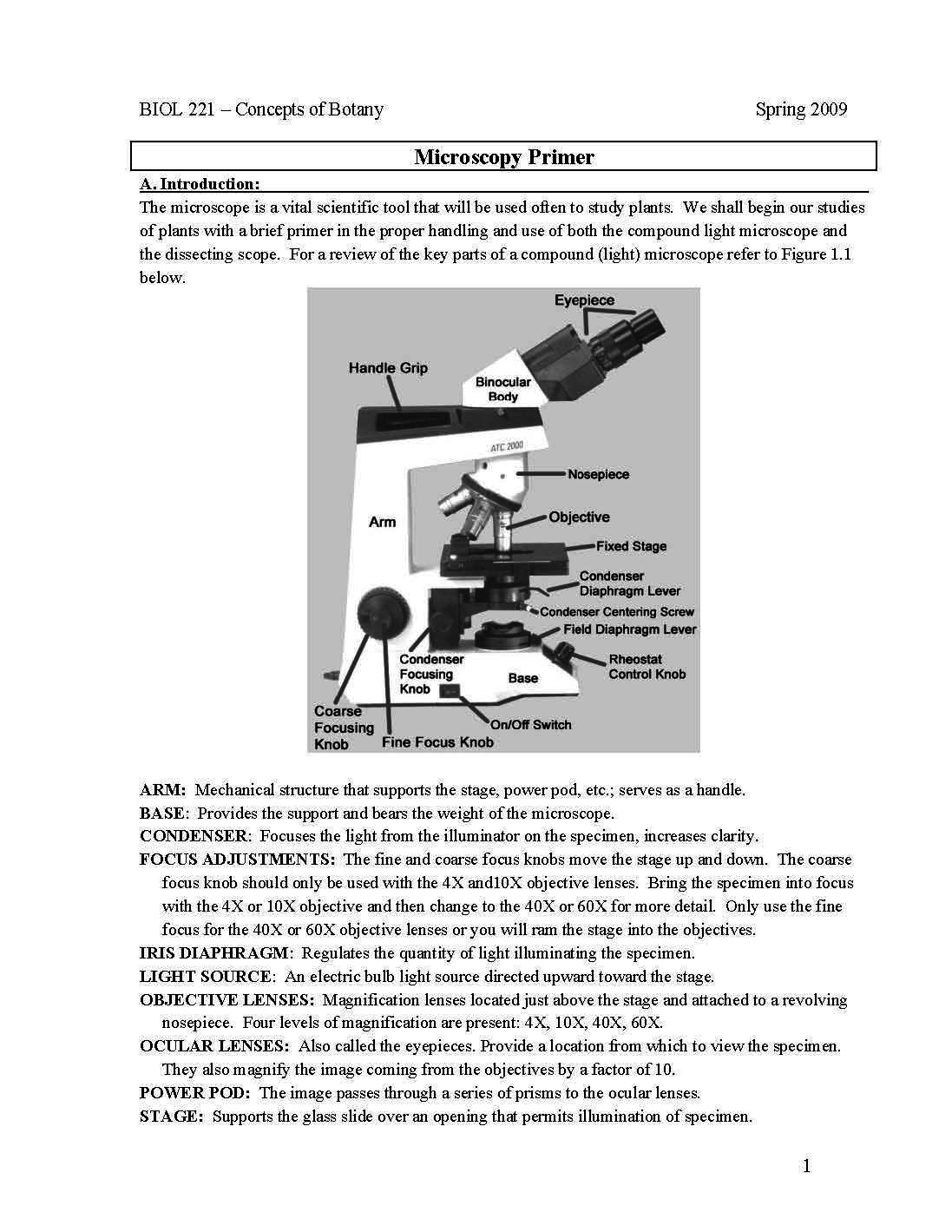 BIOL 221 – Concepts of Botany Spring 2009

Microscopy Primer

A. Introduction:

The microscope is a vital scientific tool that will be used often to study plants. We shall begin our studies of plants with a brief primer in the proper handling and use of both the compound light microscope and the dissecting scope. For a review of the key parts of a compound (light) microscope refer to Figure 1.1 below.

Eyepiece
Handle Grip
Binocular Body
ATC 2000
Nosepiece
Arm
Objective
Fixed Stage
Condenser Diaphragm Lever
Condenser Centering Screw
Field Diaphragm Lever
Condenser Focusing Knob
Base
Rheostat Control Knob
Coarse Focusing Knob
Fine Focus Knob
On/Off Switch

ARM: Mechanical structure that supports the stage, power pod, etc.; serves as a handle.
BASE: Provides the support and bears the weight of the microscope.
CONDENSER: Focuses the light from the illuminator on the specimen, increases clarity.
FOCUS ADJUSTMENTS: The fine and coarse focus knobs move the stage up and down. The coarse focus knob should only be used with the 4X and10X objective lenses. Bring the specimen into focus with the 4X or 10X objective and then change to the 40X or 60X for more detail. Only use the fine focus for the 40X or 60X objective lenses or you will ram the stage into the objectives.
IRIS DIAPHRAGM: Regulates the quantity of light illuminating the specimen.
LIGHT SOURCE: An electric bulb light source directed upward toward the stage.
OBJECTIVE LENSES: Magnification lenses located just above the stage and attached to a revolving nosepiece. Four levels of magnification are present: 4X, 10X, 40X, 60X.
OCULAR LENSES: Also called the eyepieces. Provide a location from which to view the specimen. They also magnify the image coming from the objectives by a factor of 10.
POWER POD: The image passes through a series of prisms to the ocular lenses.
STAGE: Supports the glass slide over an opening that permits illumination of specimen.

1