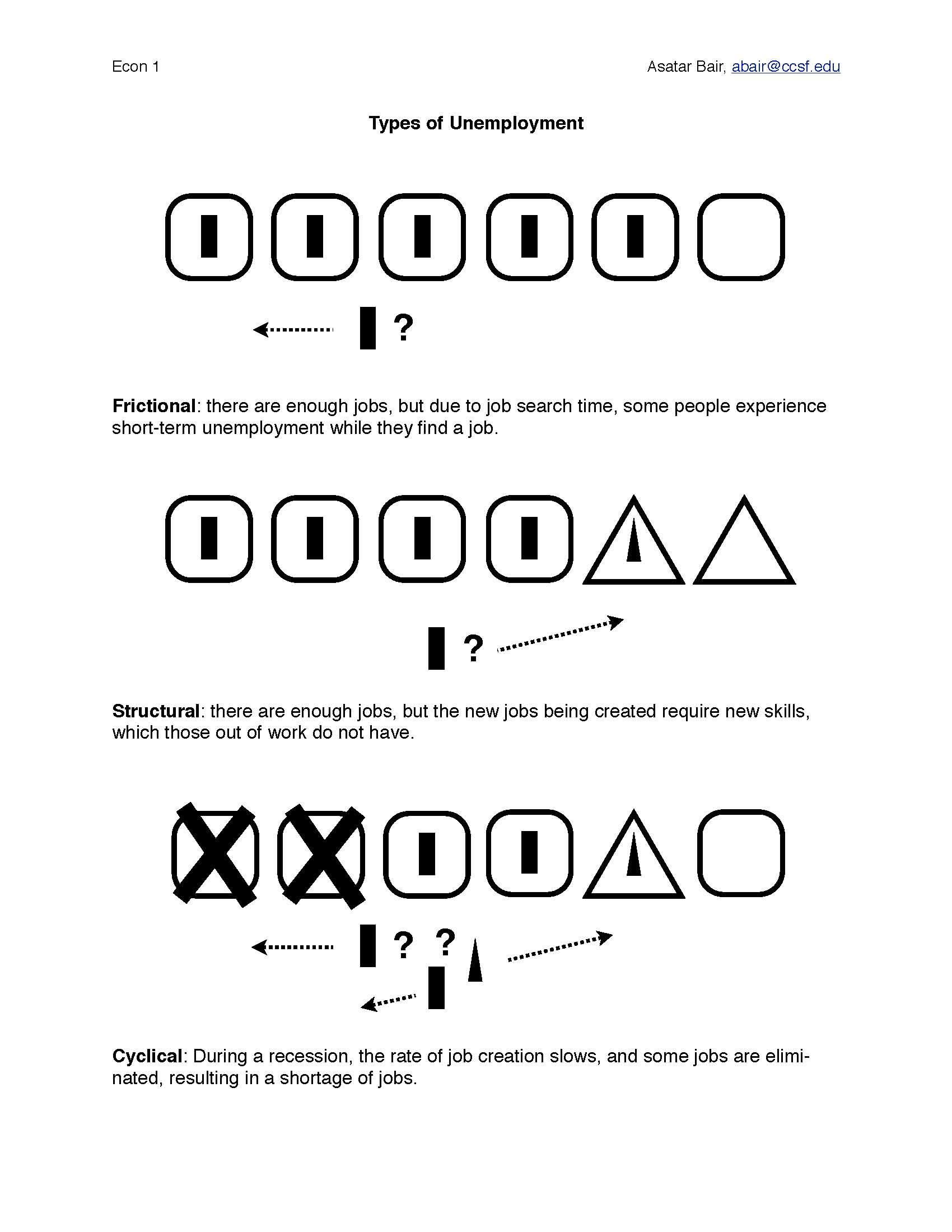 Econ 1

Asatar Bair, abair@ccsf.edu

Types of Unemployment

?

Frictional: there are enough jobs, but due to job search time, some people experience short-term unemployment while they find a job.

?

Structural: there are enough jobs, but the new jobs being created require new skills, which those out of work do not have.

? ?

Cyclical: During a recession, the rate of job creation slows, and some jobs are eliminated, resulting in a shortage of jobs.