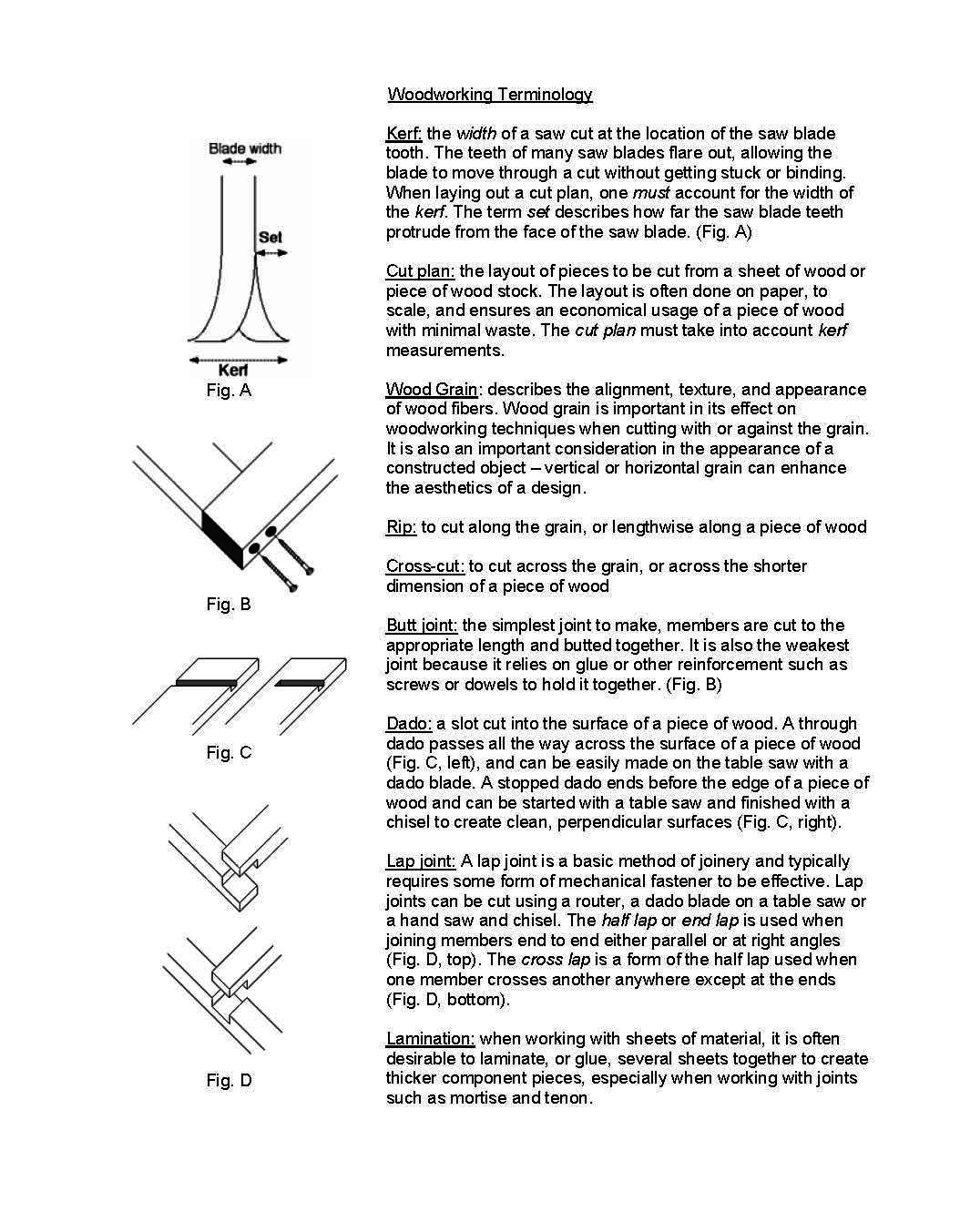 Blade width

Set

Kerf

Fig. A

Fig. B

Fig. C

Fig. D

Woodworking Terminology

Kerf: the width of a saw cut at the location of the saw blade tooth. The teeth of many saw blades flare out, allowing the blade to move through a cut without getting stuck or binding. When laying out a cut plan, one must account for the width of the kerf. The term set describes how far the saw blade teeth protrude from the face of the saw blade. (Fig. A)

Cut plan: the layout of pieces to be cut from a sheet of wood or piece of wood stock. The layout is often done on paper, to scale, and ensures an economical usage of a piece of wood with minimal waste. The cut plan must take into account kerf measurements.

Wood Grain: describes the alignment, texture, and appearance of wood fibers. Wood grain is important in its effect on woodworking techniques when cutting with or against the grain. It is also an important consideration in the appearance of a constructed object – vertical or horizontal grain can enhance the aesthetics of a design.

Rip: to cut along the grain, or lengthwise along a piece of wood

Cross-cut: to cut across the grain, or across the shorter dimension of a piece of wood

Butt joint: the simplest joint to make, members are cut to the appropriate length and butted together. It is also the weakest joint because it relies on glue or other reinforcement such as screws or dowels to hold it together. (Fig. B)

Dado: a slot cut into the surface of a piece of wood. A through dado passes all the way across the surface of a piece of wood (Fig. C, left), and can be easily made on the table saw with a dado blade. A stopped dado ends before the edge of a piece of wood and can be started with a table saw and finished with a chisel to create clean, perpendicular surfaces (Fig. C, right).

Lap joint: A lap joint is a basic method of joinery and typically requires some form of mechanical fastener to be effective. Lap joints can be cut using a router, a dado blade on a table saw or a hand saw and chisel. The half lap or end lap is used when joining members end to end either parallel or at right angles (Fig. D, top). The cross lap is a form of the half lap used when one member crosses another anywhere except at the ends (Fig. D, bottom).

Lamination: when working with sheets of material, it is often desirable to laminate, or glue, several sheets together to create thicker component pieces, especially when working with joints such as mortise and tenon.