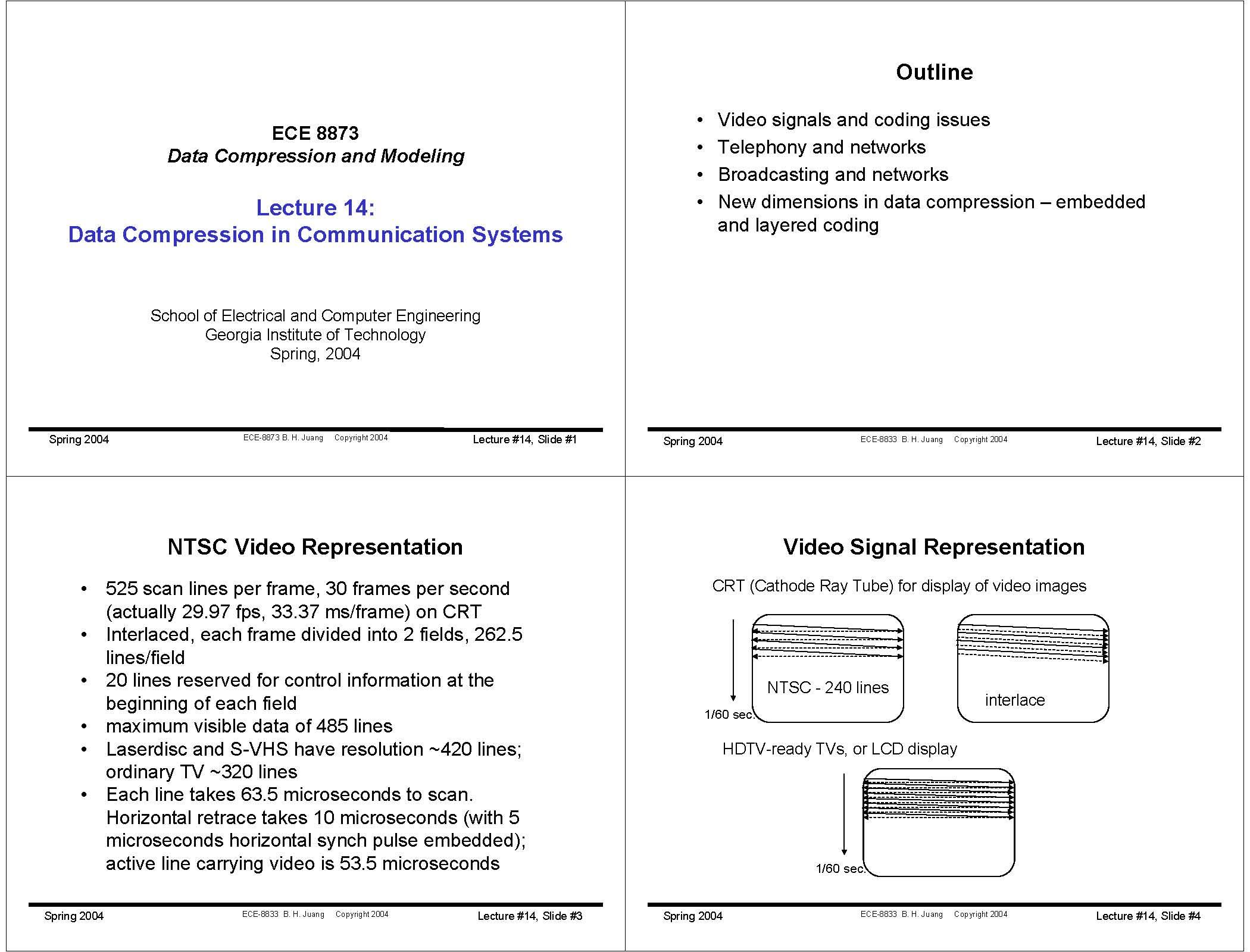 ECE 8873
Data Compression and Modeling

Lecture 14:
Data Compression in Communication Systems

School of Electrical and Computer Engineering
Georgia Institute of Technology
Spring, 2004

Spring 2004 ECE-8873 B. H. Juang Copyright 2004 Lecture #14, Slide #1

Outline

• Video signals and coding issues
• Telephony and networks
• Broadcasting and networks
• New dimensions in data compression – embedded and layered coding

Spring 2004 ECE-8833 B. H. Juang Copyright 2004 Lecture #14, Slide #2

NTSC Video Representation

• 525 scan lines per frame, 30 frames per second (actually 29.97 fps, 33.37 ms/frame) on CRT
• Interlaced, each frame divided into 2 fields, 262.5 lines/field
• 20 lines reserved for control information at the beginning of each field
• maximum visible data of 485 lines
• Laserdisc and S-VHS have resolution ~420 lines; ordinary TV ~320 lines
• Each line takes 63.5 microseconds to scan. Horizontal retrace takes 10 microseconds (with 5 microseconds horizontal synch pulse embedded); active line carrying video is 53.5 microseconds

Spring 2004 ECE-8833 B. H. Juang Copyright 2004 Lecture #14, Slide #3

Video Signal Representation

CRT (Cathode Ray Tube) for display of video images

NTSC - 240 lines
1/60 sec.
interlace

HDTV-ready TVs, or LCD display

1/60 sec.

Spring 2004 ECE-8833 B. H. Juang Copyright 2004 Lecture #14, Slide #4